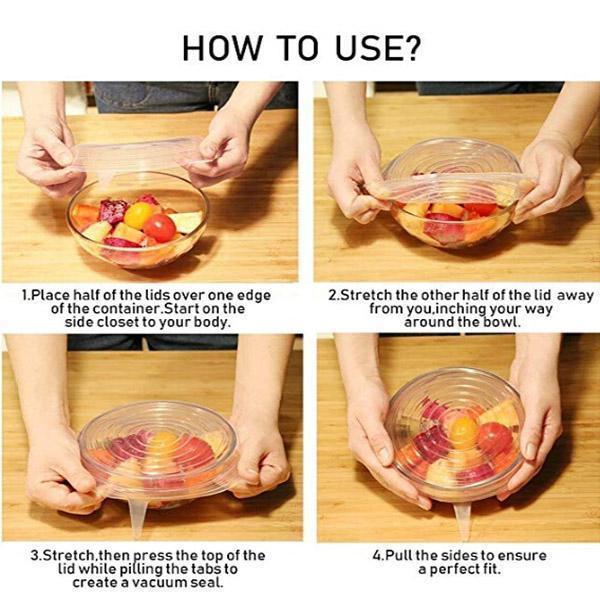 HOW TO USE?

1.Place half of the lids over one edge of the container.Start on the side closet to your body.

2.Stretch the other half of the lid away from you,inching your way around the bowl.

3.Stretch,then press the top of the lid while pilling the tabs to create a vacuum seal.

4.Pull the sides to ensure a perfect fit.