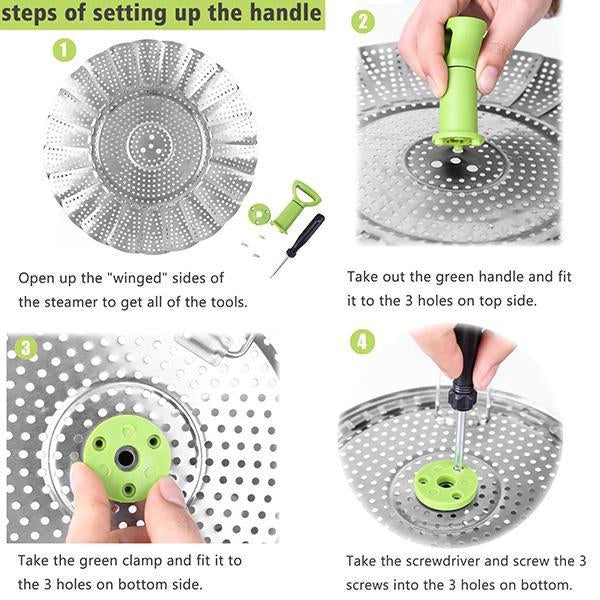 steps of setting up the handle

1

Open up the "winged" sides of the steamer to get all of the tools.

2

Take out the green handle and fit it to the 3 holes on top side.

3

Take the green clamp and fit it to the 3 holes on bottom side.

4

Take the screwdriver and screw the 3 screws into the 3 holes on bottom.