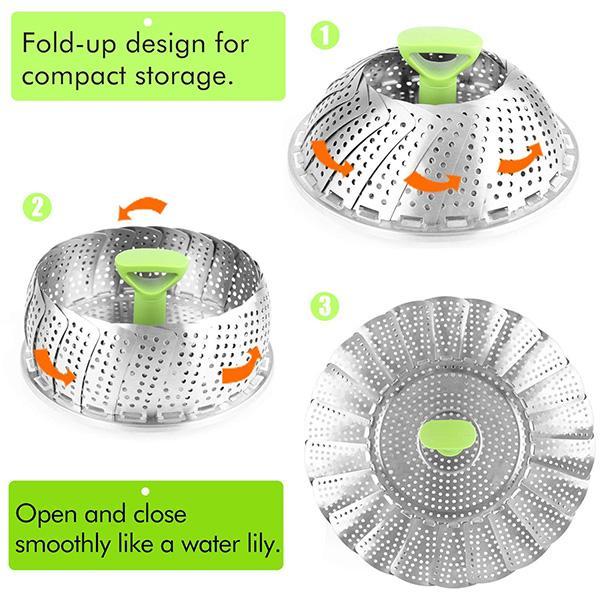 Fold-up design for compact storage.

1

2

3

Open and close smoothly like a water lily.