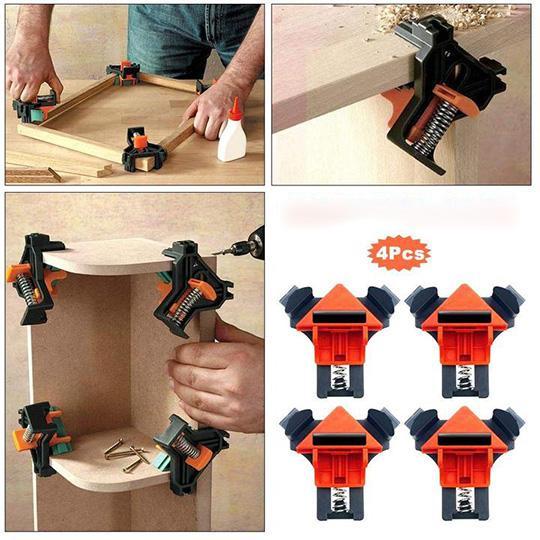 4Pcs